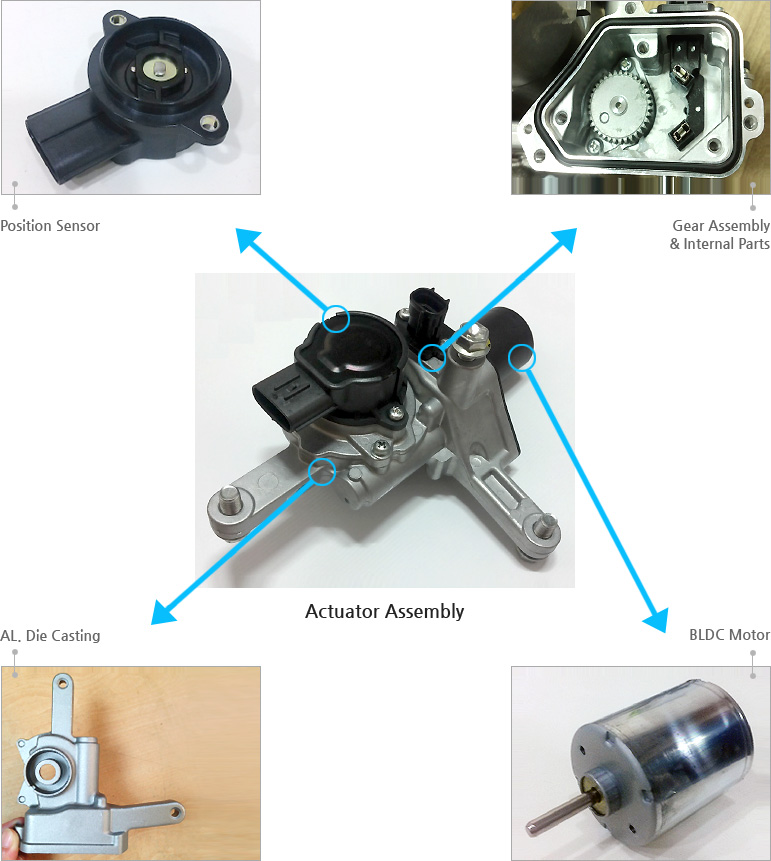 Position Sensor

Gear Assembly
& Internal Parts

Actuator Assembly

AL. Die Casting

BLDC Motor